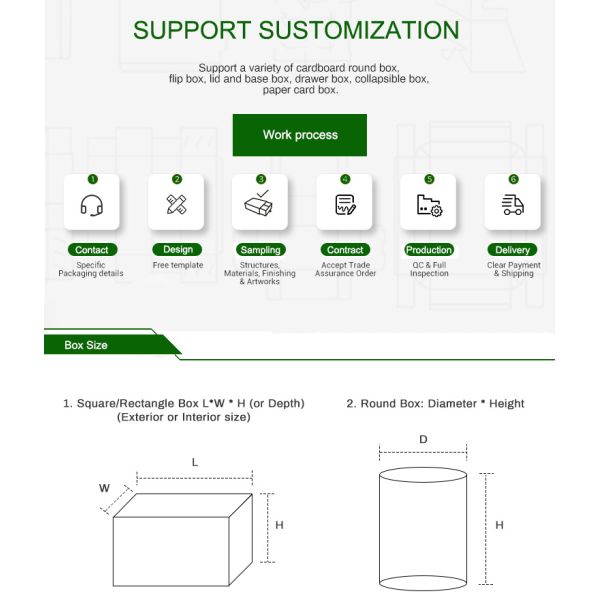 SUPPORT SUSTOMIZATION

Support a variety of cardboard round box, flip box, lid and base box, drawer box, collapsible box, paper card box.

Work process

1
Contact
Specific Packaging details

2
Design
Free template

3
Sampling
Structures, Materials, Finishing & Artworks

4
Contract
Accept Trade Assurance Order

5
Production
QC & Full Inspection

6
Delivery
Clear Payment & Shipping

Box Size

1. Square/Rectangle Box L*W * H (or Depth) (Exterior or Interior size)

L
W
H

2. Round Box: Diameter * Height

D
H