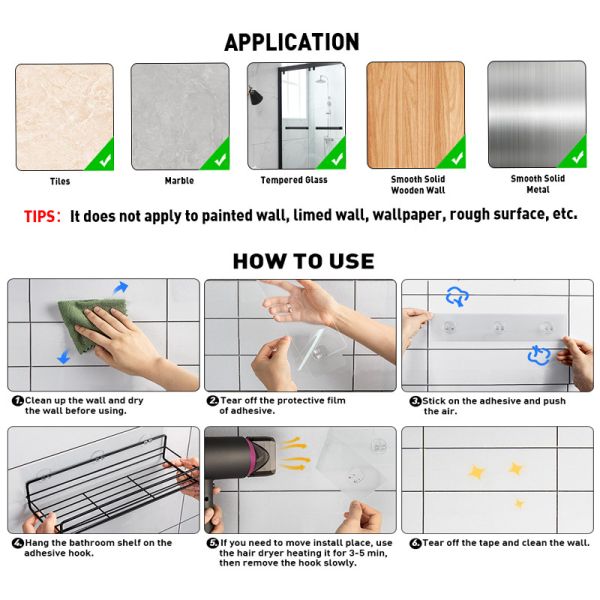 APPLICATION

Tiles

Marble

Tempered Glass

Smooth Solid Wooden Wall

Smooth Solid Metal

TIPS: It does not apply to painted wall, limed wall, wallpaper, rough surface, etc.

HOW TO USE

1. Clean up the wall and dry the wall before using.

2. Tear off the protective film of adhesive.

3. Stick on the adhesive and push the air.

4. Hang the bathroom shelf on the adhesive hook.

5. If you need to move install place, use the hair dryer heating it for 3-5 min, then remove the hook slowly.

6. Tear off the tape and clean the wall.