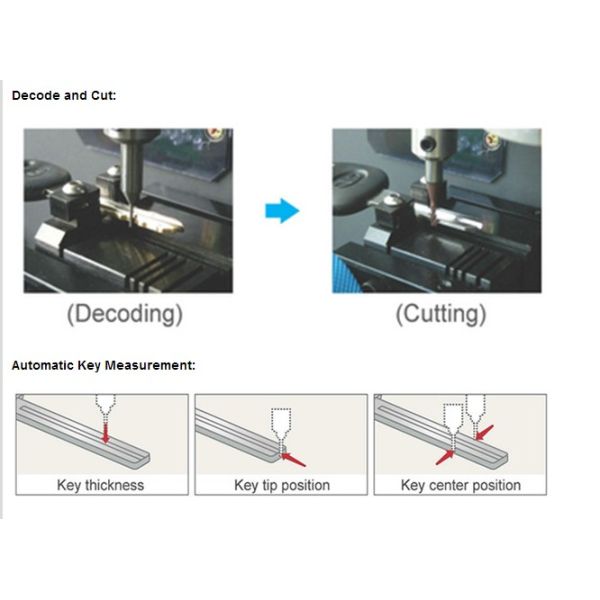 Decode and Cut:

(Decoding)

(Cutting)

Automatic Key Measurement:

Key thickness

Key tip position

Key center position