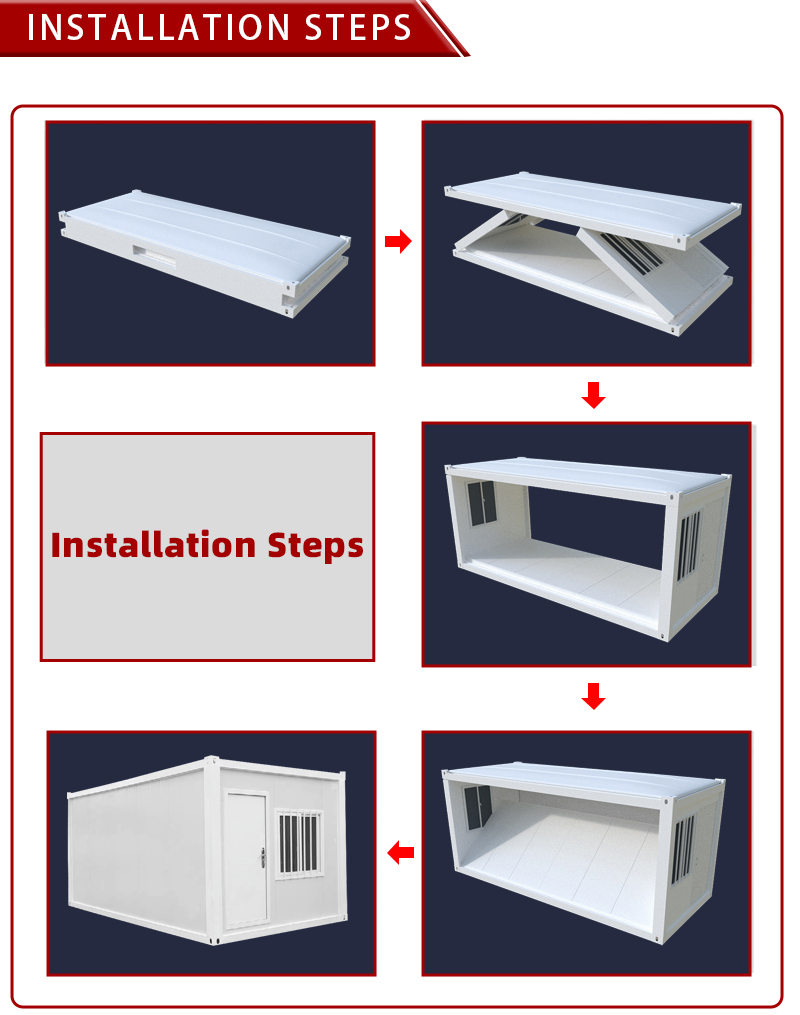 INSTALLATION STEPS

Installation Steps