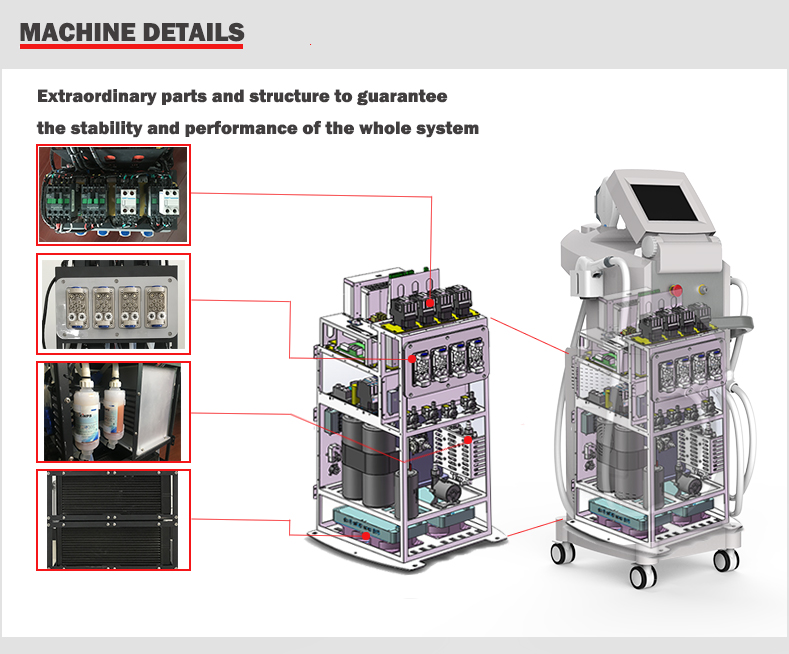 MACHINE DETAILS

Extraordinary parts and structure to guarantee

the stability and performance of the whole system