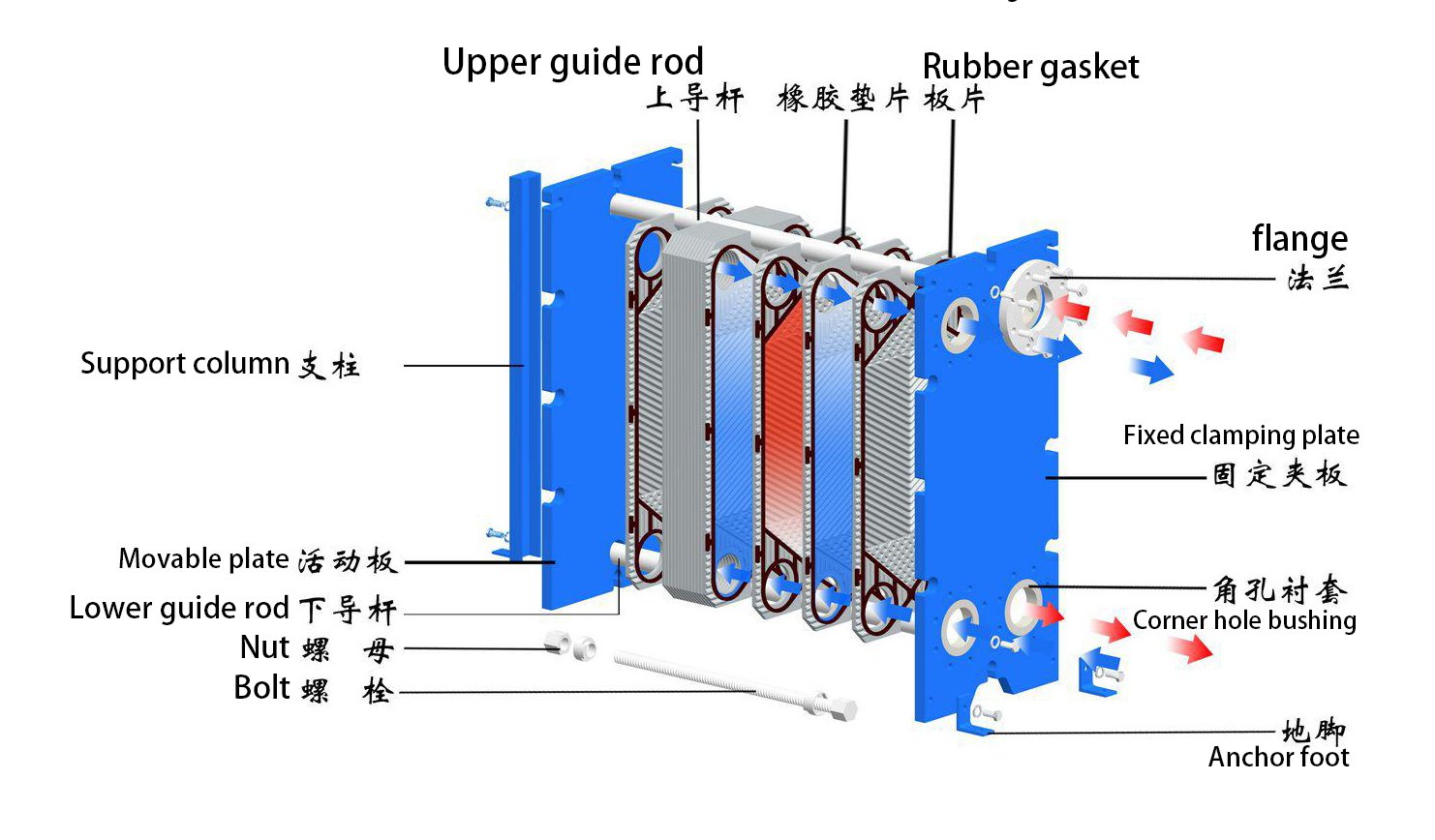 Upper guide rod
上导杆

Rubber gasket
橡胶垫片 板片

flange
法兰

Support column 支柱

Fixed clamping plate
固定夹板

Movable plate 活动板

Lower guide rod 下导杆

Nut 螺 母

Bolt 螺 栓

角孔衬套
Corner hole bushing

地脚
Anchor foot