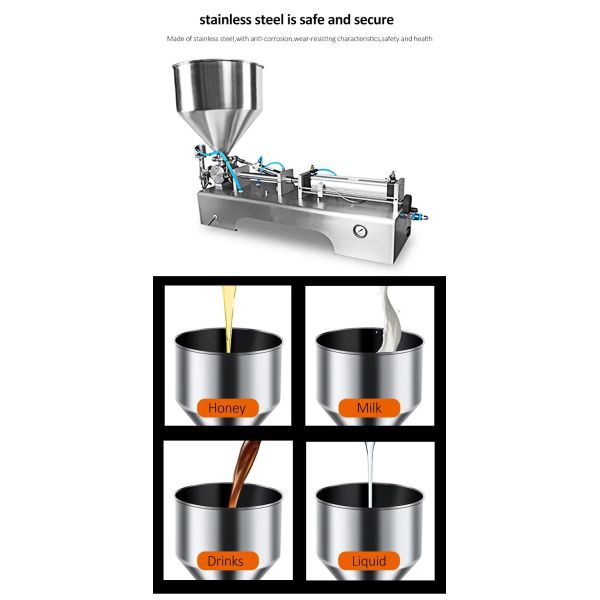 stainless steel is safe and secure

Made of stainless steel,with anti-corrosion,wear-resisting characteristics,safety and health

Honey

Milk

Drinks

Liquid