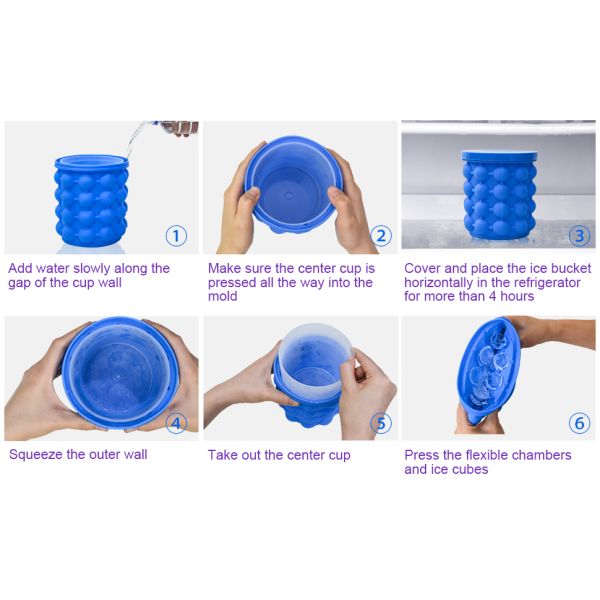 1
Add water slowly along the gap of the cup wall

2
Make sure the center cup is pressed all the way into the mold

3
Cover and place the ice bucket horizontally in the refrigerator for more than 4 hours

4
Squeeze the outer wall

5
Take out the center cup

6
Press the flexible chambers and ice cubes