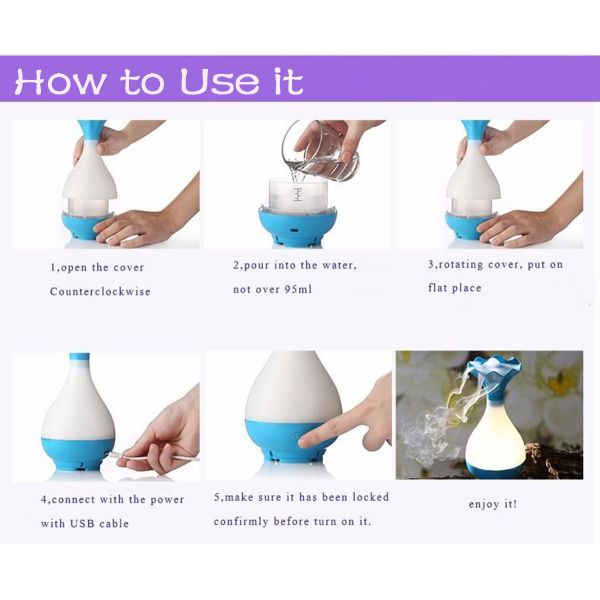 How to Use it

1,open the cover Counterclockwise

2,pour into the water, not over 95ml

3,rotating cover, put on flat place

4,connect with the power with USB cable

5,make sure it has been locked confirmly before turn on it.

enjoy it!