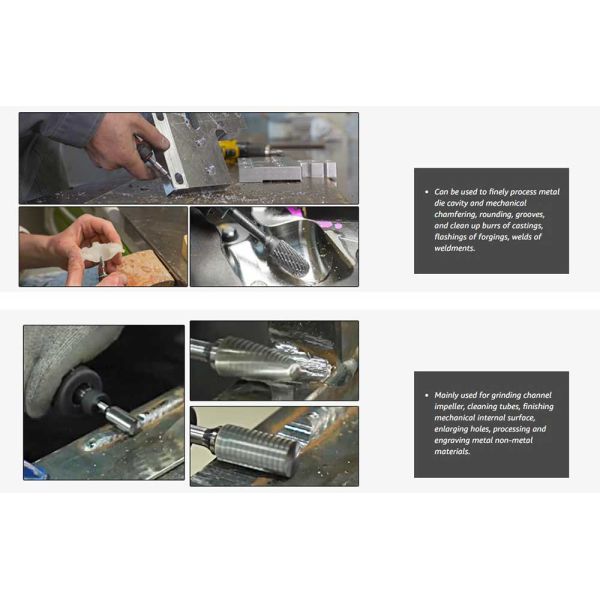 • Can be used to finely process metal die cavity and mechanical chamfering, rounding, grooves, and clean up burrs of castings, flashings of forgings, welds of weldments.

• Mainly used for grinding channel impeller, cleaning tubes, finishing mechanical internal surface, enlarging holes, processing and engraving metal non-metal materials.