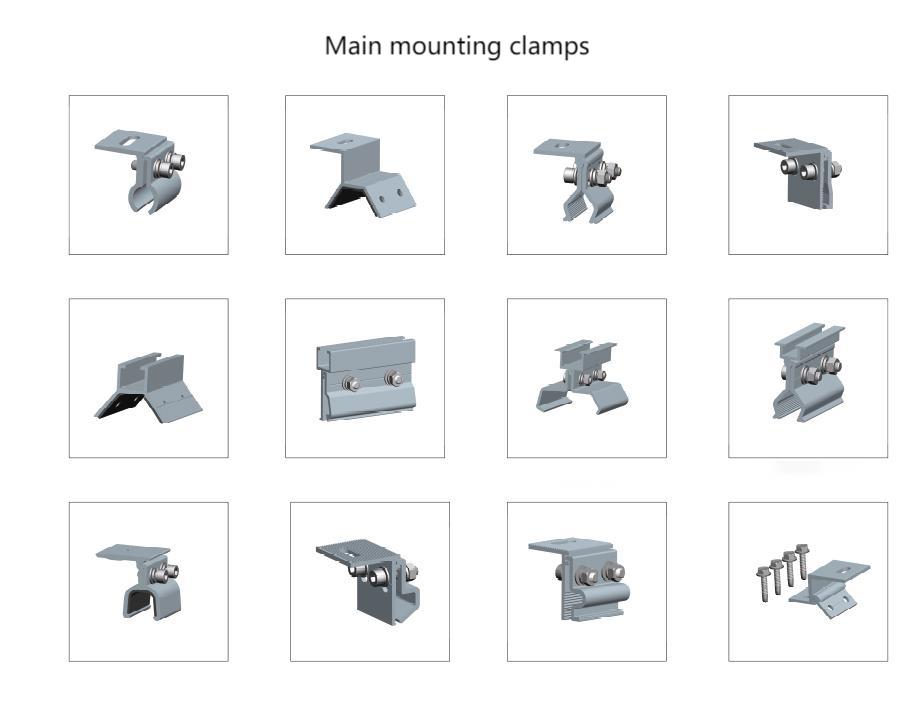 Main mounting clamps