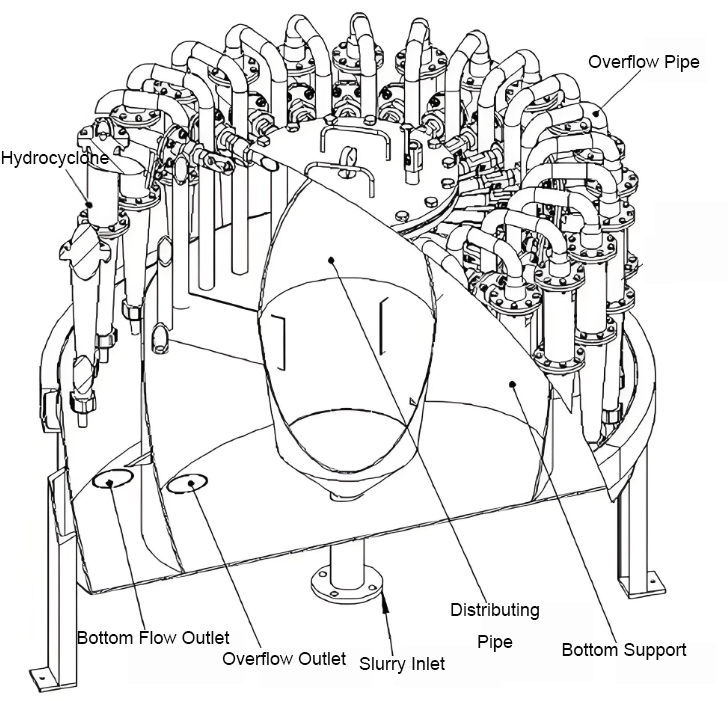 Overflow Pipe

Hydrocyclone

Distributing Pipe

Bottom Flow Outlet

Overflow Outlet

Slurry Inlet

Bottom Support