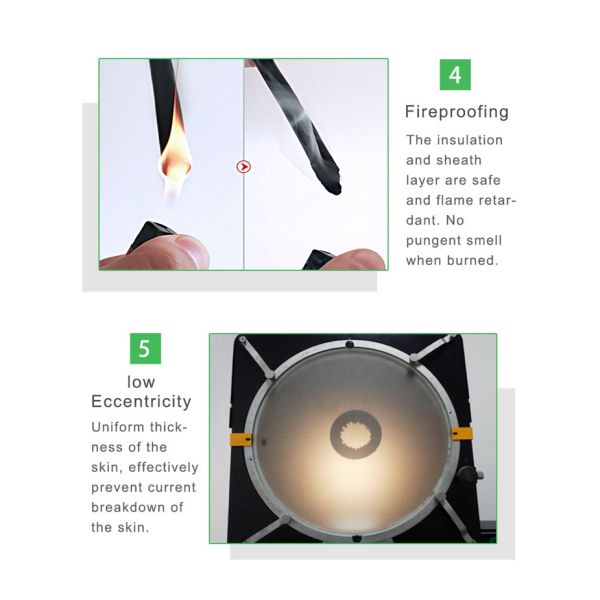 4

Fireproofing

The insulation and sheath layer are safe and flame retardant. No pungent smell when burned.

5

low Eccentricity

Uniform thickness of the skin, effectively prevent current breakdown of the skin.