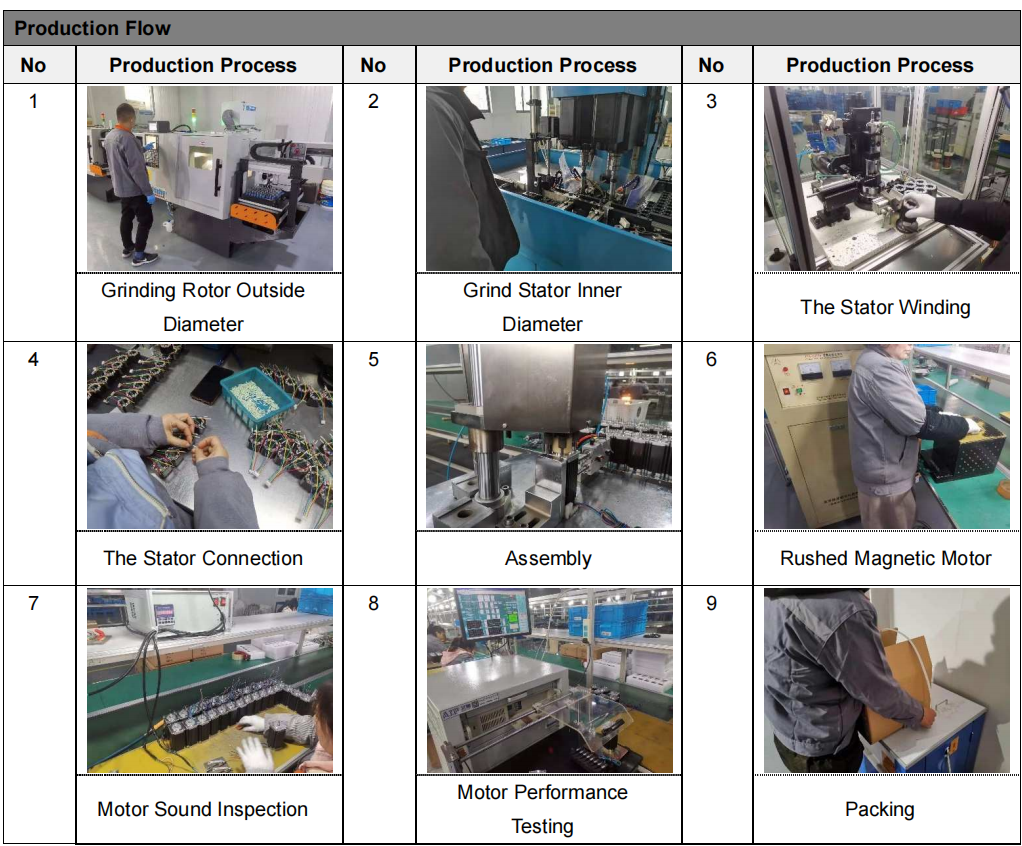 Production Flow

| No | Production Process | No | Production Process | No | Production Process |
|---|---|---|---|---|---|
| 1 | Grinding Rotor Outside Diameter | 2 | Grind Stator Inner Diameter | 3 | The Stator Winding |
| 4 | The Stator Connection | 5 | Assembly | 6 | Rushed Magnetic Motor |
| 7 | Motor Sound Inspection | 8 | Motor Performance Testing | 9 | Packing |