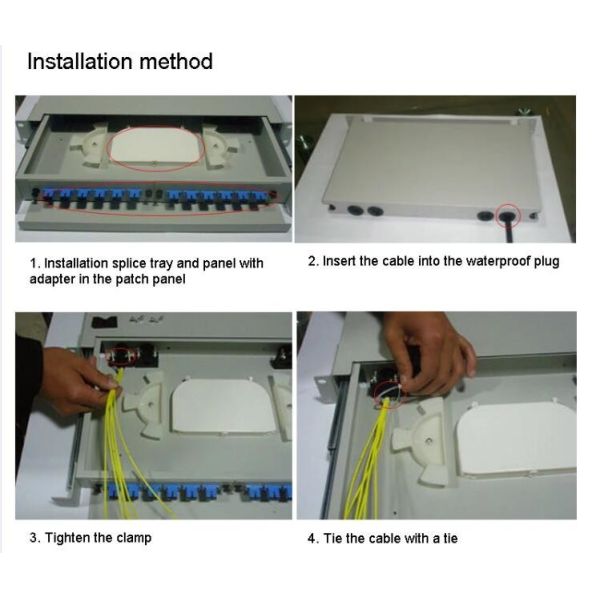 Installation method

1. Installation splice tray and panel with adapter in the patch panel

2. Insert the cable into the waterproof plug

3. Tighten the clamp

4. Tie the cable with a tie