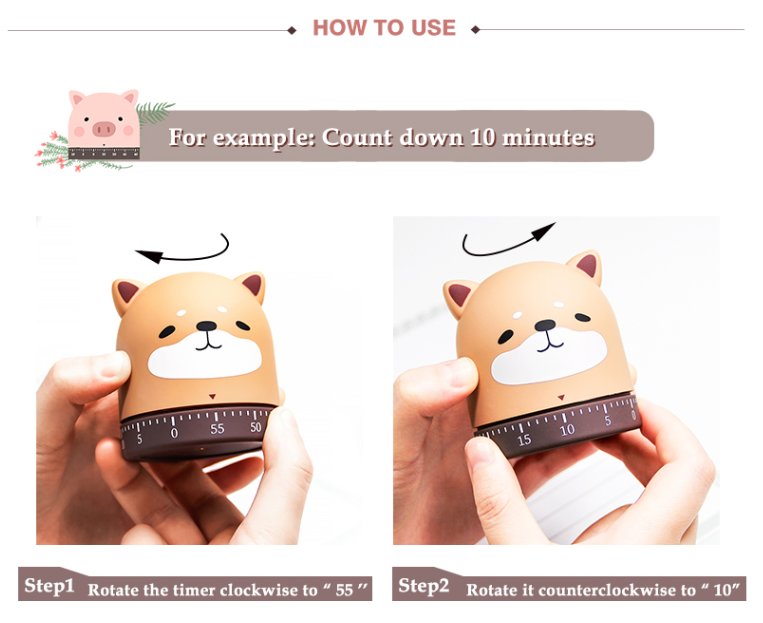 HOW TO USE

For example: Count down 10 minutes

5 0 55 50

15 10 5 0

Step1 Rotate the timer clockwise to " 55 "

Step2 Rotate it counterclockwise to " 10"