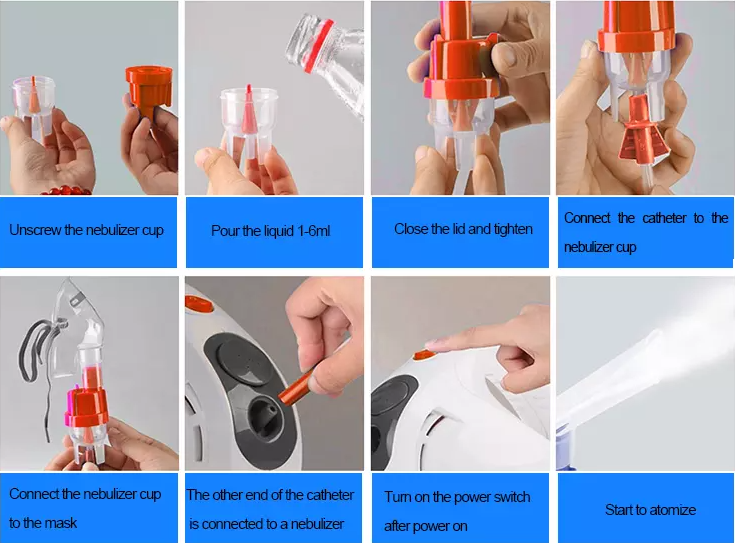 Unscrew the nebulizer cup

Pour the liquid 1-6ml

Close the lid and tighten

Connect the catheter to the nebulizer cup

Connect the nebulizer cup to the mask

The other end of the catheter is connected to a nebulizer

Turn on the power switch after power on

Start to atomize