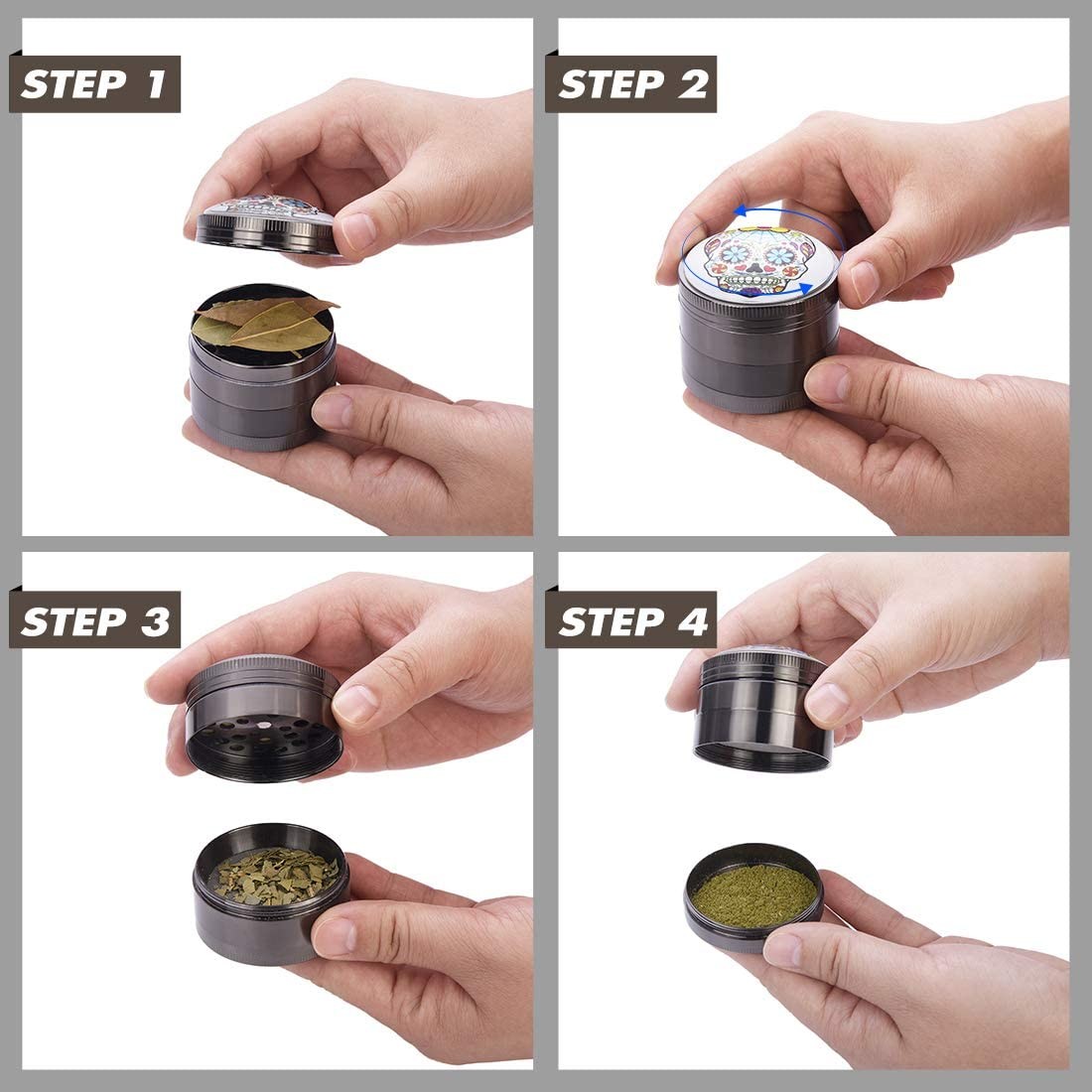 STEP 1

STEP 2

STEP 3

STEP 4