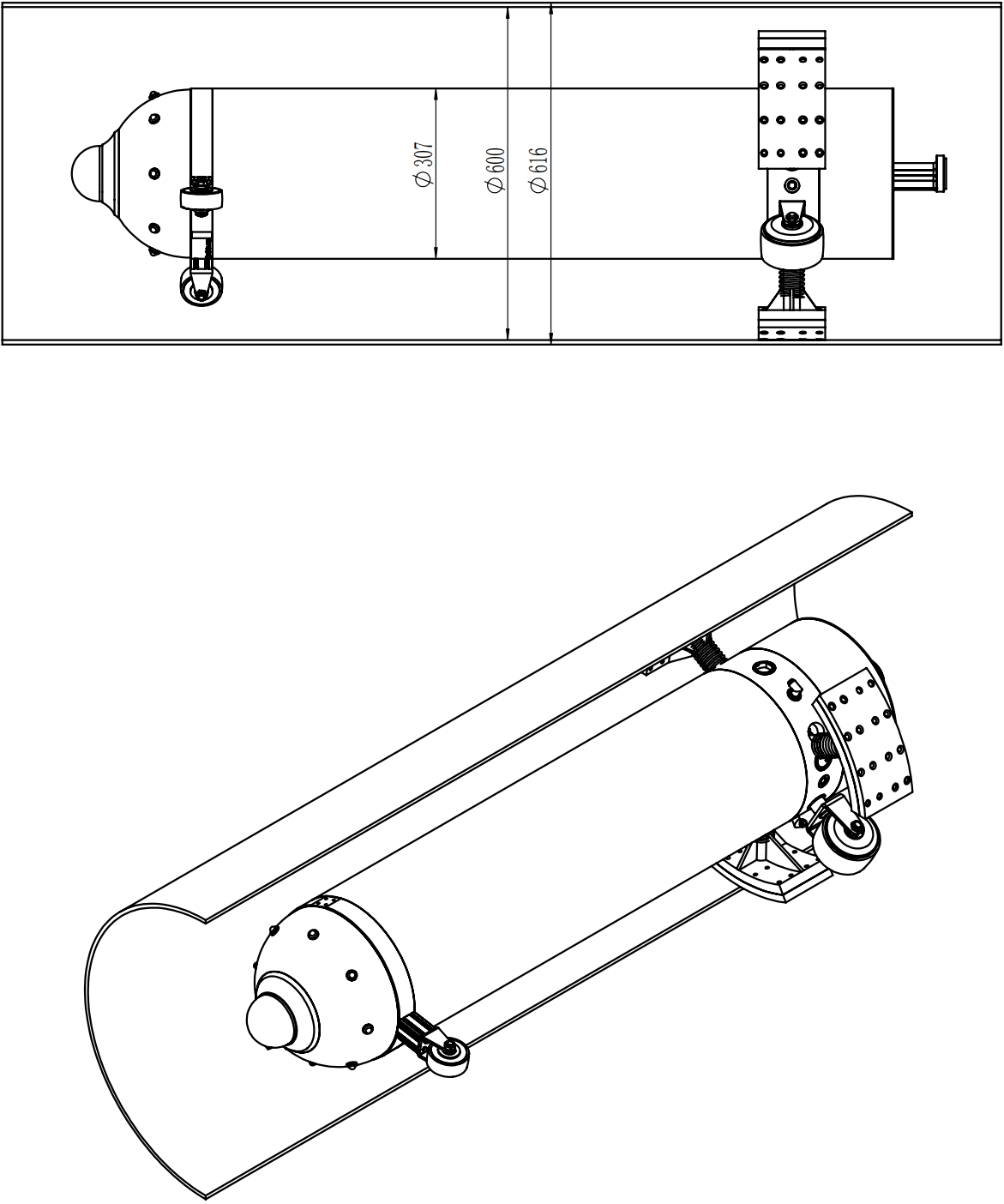 $\phi 307$

$\phi 600$

$\phi 616$