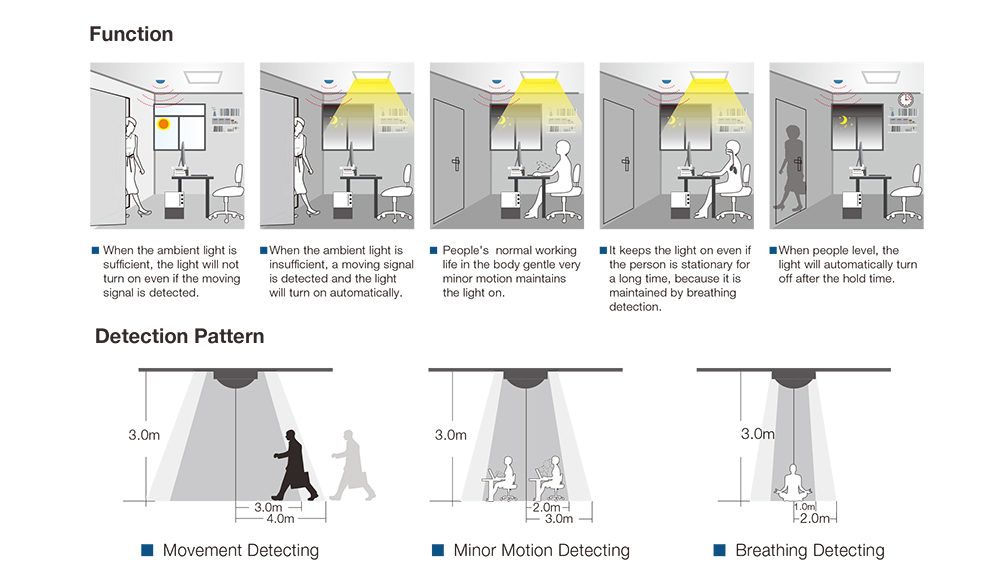 Function

■ When the ambient light is sufficient, the light will not turn on even if the moving signal is detected.

■ When the ambient light is insufficient, a moving signal is detected and the light will turn on automatically.

■ People's normal working life in the body gentle very minor motion maintains the light on.

■ It keeps the light on even if the person is stationary for a long time, because it is maintained by breathing detection.

■ When people level, the light will automatically turn off after the hold time.

Detection Pattern

3.0m
3.0m
4.0m
■ Movement Detecting

3.0m
2.0m
3.0m
■ Minor Motion Detecting

3.0m
1.0m
2.0m
■ Breathing Detecting