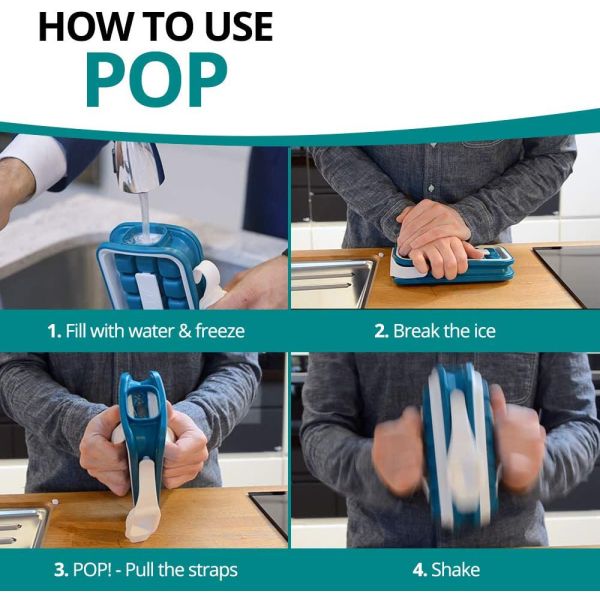 HOW TO USE
POP

1. Fill with water & freeze

2. Break the ice

3. POP! - Pull the straps

4. Shake