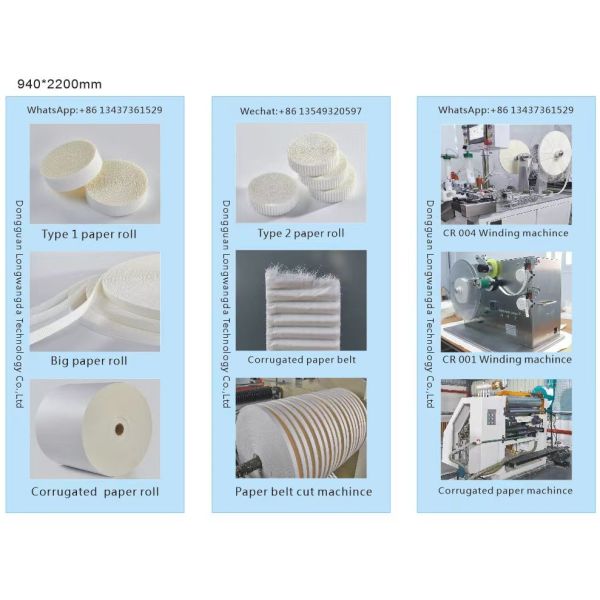 940*2200mm

WhatsApp:+86 13437361529

Dongguan Longwangda Technology Co.,Ltd

Type 1 paper roll

Big paper roll

Corrugated paper roll

Wechat:+86 13549320597

Dongguan Longwangda Technology Co.,Ltd

Type 2 paper roll

Corrugated paper belt

Paper belt cut machince

WhatsApp:+86 13437361529

Dongguan Longwangda Technology Co.,Ltd

CR 004 Winding machince

CR 001 Winding machince

Corrugated paper machince