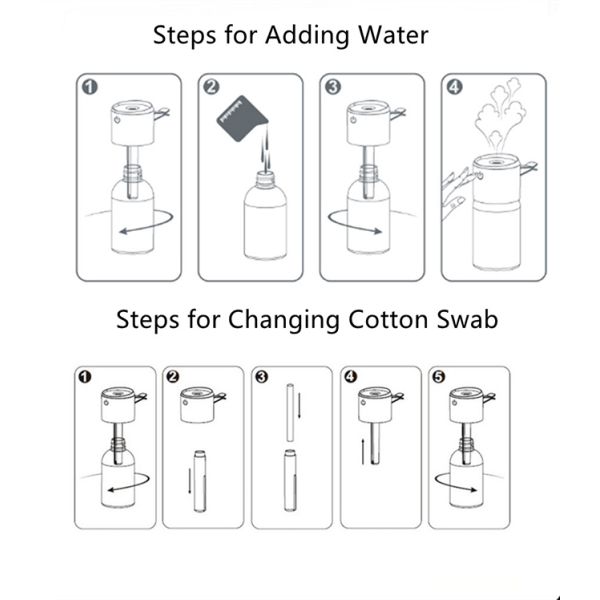 Steps for Adding Water

1

2

3

4

Steps for Changing Cotton Swab

1

2

3

4

5