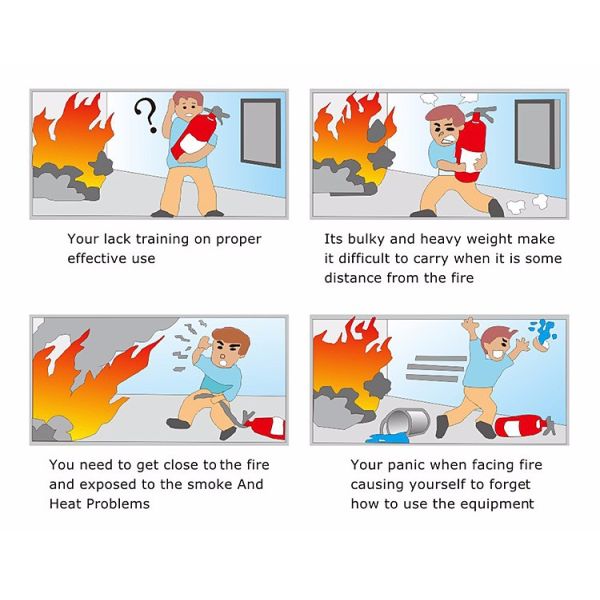 ?

Your lack training on proper effective use

Its bulky and heavy weight make it difficult to carry when it is some distance from the fire

You need to get close to the fire and exposed to the smoke And Heat Problems

Your panic when facing fire causing yourself to forget how to use the equipment