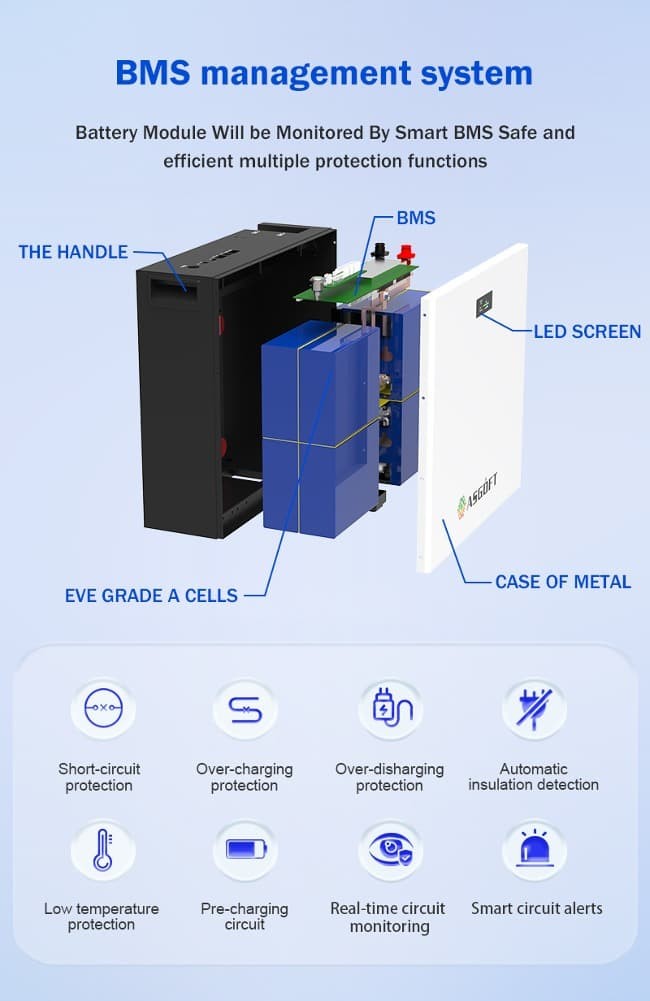 BMS management system

Battery Module Will be Monitored By Smart BMS Safe and efficient multiple protection functions

THE HANDLE

BMS

LED SCREEN

ASGOFT

EVE GRADE A CELLS

CASE OF METAL

Short-circuit protection

Over-charging protection

Over-disharging protection

Automatic insulation detection

Low temperature protection

Pre-charging circuit

Real-time circuit monitoring

Smart circuit alerts