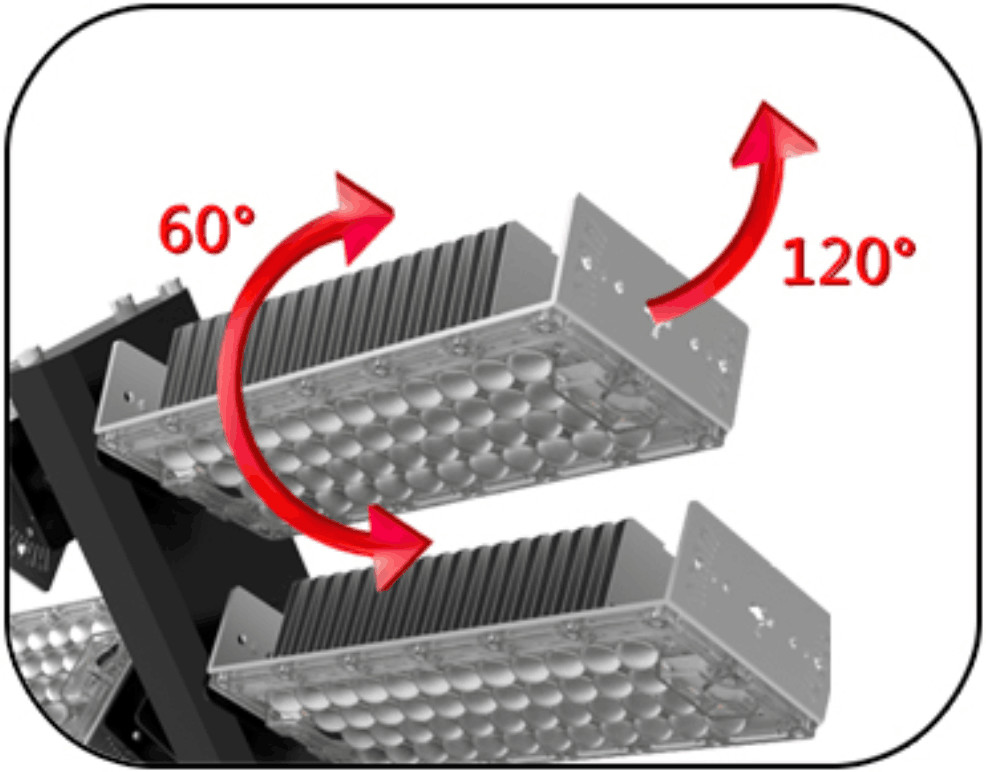 60°

120°