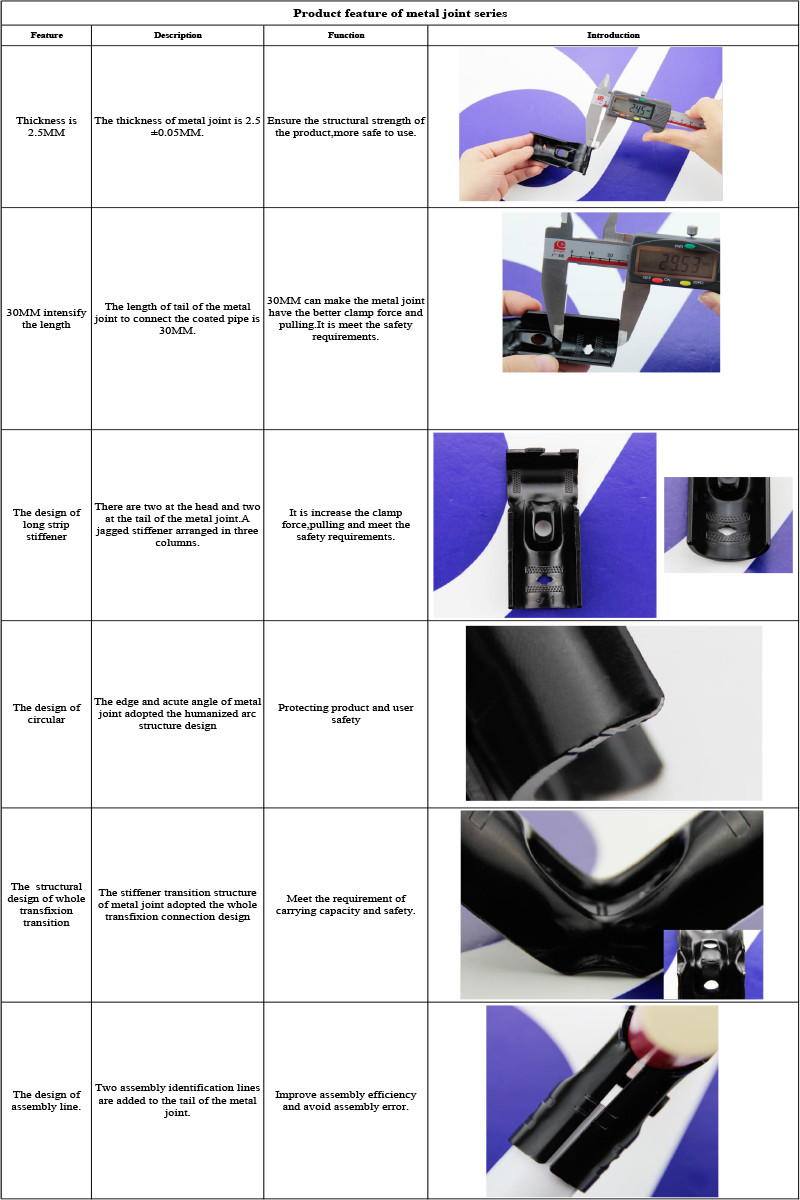 Product feature of metal joint series

| Feature | Description | Function | Introduction |
|---|---|---|---|
| Thickness is 2.5MM | The thickness of metal joint is 2.5 ±0.05MM. | Ensure the structural strength of the product,more safe to use. | 2.45 |
| 30MM intensify the length | The length of tail of the metal joint to connect the coated pipe is 30MM. | 30MM can make the metal joint have the better clamp force and pulling.It is meet the safety requirements. | 29.53 |
| The design of long strip stiffener | There are two at the head and two at the tail of the metal joint.A jagged stiffener arranged in three columns. | It is increase the clamp force,pulling and meet the safety requirements. | |
| The design of circular | The edge and acute angle of metal joint adopted the humanized arc structure design | Protecting product and user safety | |
| The structural design of whole transfixion transition | The stiffener transition structure of metal joint adopted the whole transfixion connection design | Meet the requirement of carrying capacity and safety. | |
| The design of assembly line. | Two assembly identification lines are added to the tail of the metal joint. | Improve assembly efficiency and avoid assembly error. | |