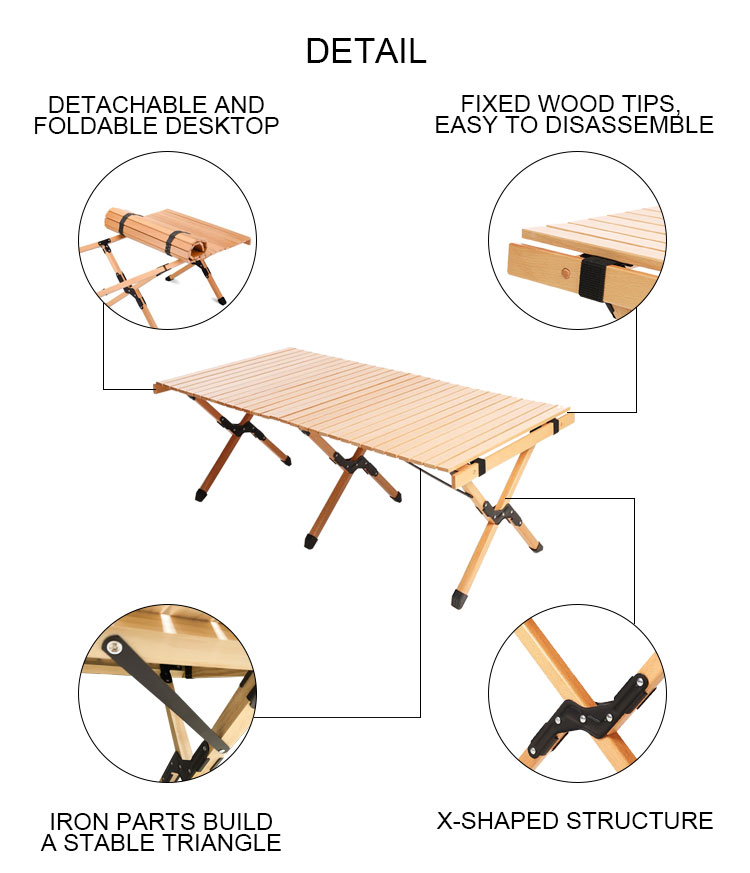 DETAIL

DETACHABLE AND FOLDABLE DESKTOP

FIXED WOOD TIPS, EASY TO DISASSEMBLE

IRON PARTS BUILD A STABLE TRIANGLE

X-SHAPED STRUCTURE