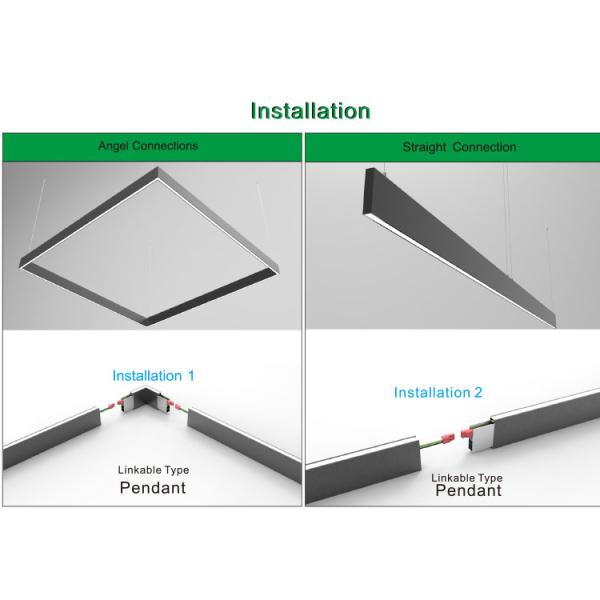 Installation

Angel Connections

Installation 1

Linkable Type
Pendant

Straight Connection

Installation 2

Linkable Type
Pendant