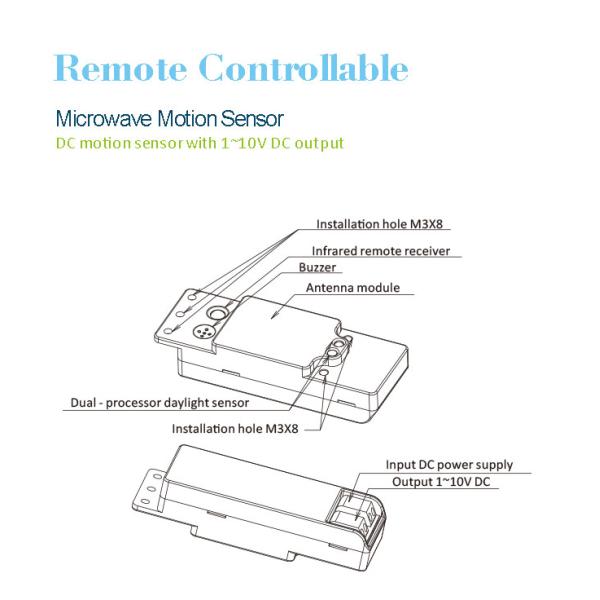 Remote Controllable

Microwave Motion Sensor

DC motion sensor with 1~10V DC output

Installation hole M3X8

Infrared remote receiver

Buzzer

Antenna module

Dual - processor daylight sensor

Installation hole M3X8

Input DC power supply

Output 1~10V DC