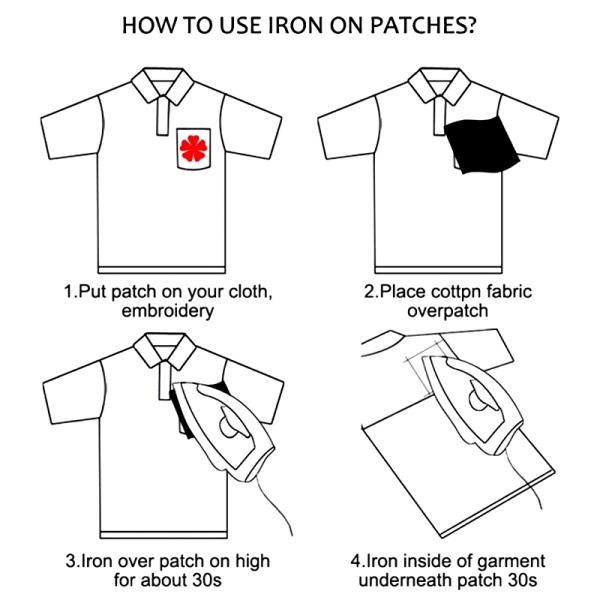 HOW TO USE IRON ON PATCHES?

1.Put patch on your cloth, embroidery

2.Place cottpn fabric overpatch

3.Iron over patch on high for about 30s

4.Iron inside of garment underneath patch 30s