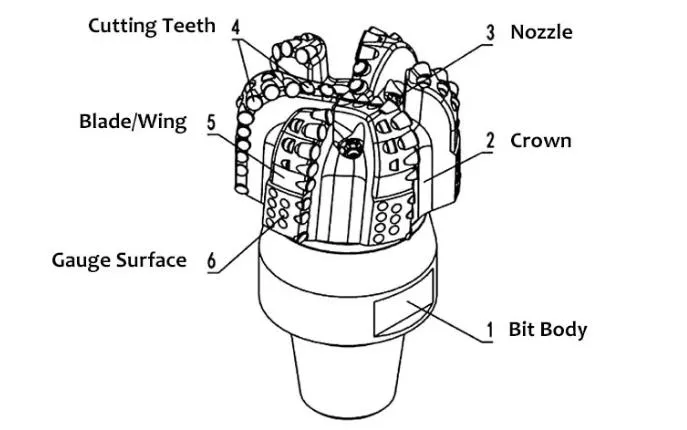 Cutting Teeth 4

3 Nozzle

Blade/Wing 5

2 Crown

Gauge Surface 6

1 Bit Body