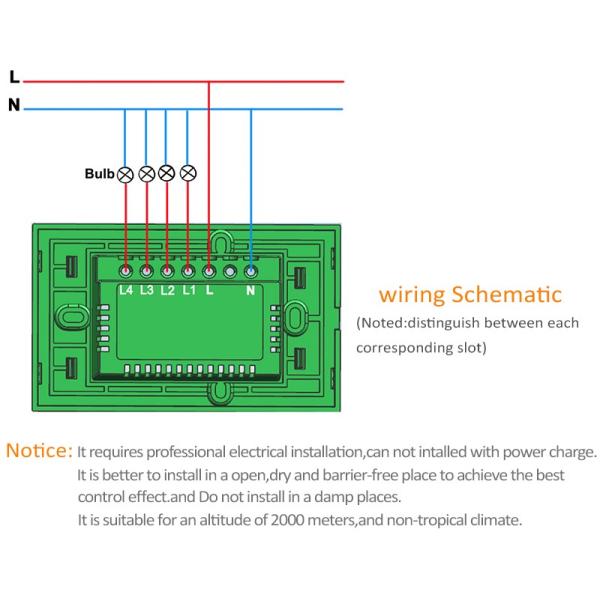 L
N

Bulb

L4 L3 L2 L1 L N

wiring Schematic
(Noted:distinguish between each corresponding slot)

Notice: It requires professional electrical installation,can not intalled with power charge.
It is better to install in a open,dry and barrier-free place to achieve the best control effect.and Do not install in a damp places.
It is suitable for an altitude of 2000 meters,and non-tropical climate.