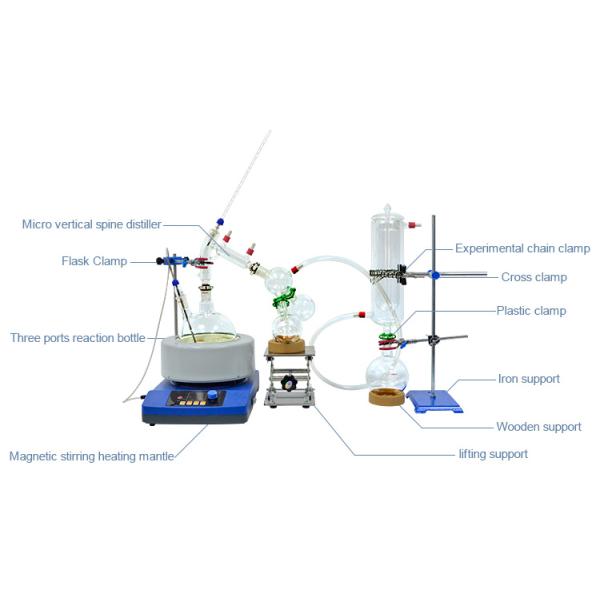 Micro vertical spine distiller

Flask Clamp

Three ports reaction bottle

Magnetic stirring heating mantle

Experimental chain clamp

Cross clamp

Plastic clamp

Iron support

Wooden support

lifting support