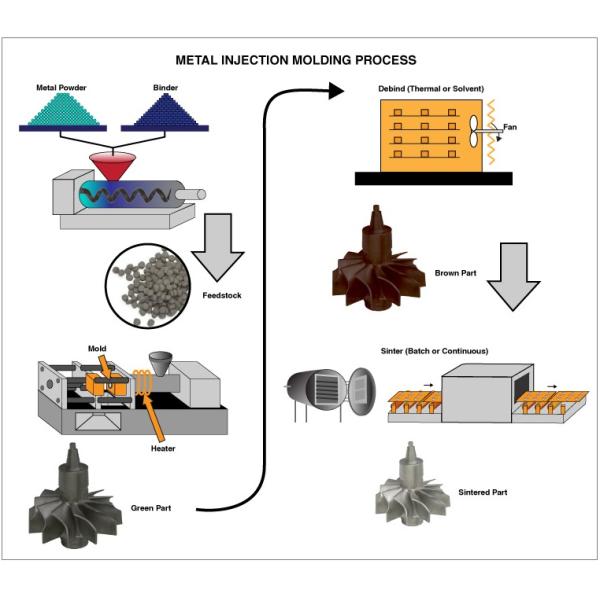 METAL INJECTION MOLDING PROCESS

Metal Powder

Binder

Feedstock

Mold

Heater

Green Part

Debind (Thermal or Solvent)

Fan

Brown Part

Sinter (Batch or Continuous)

Sintered Part