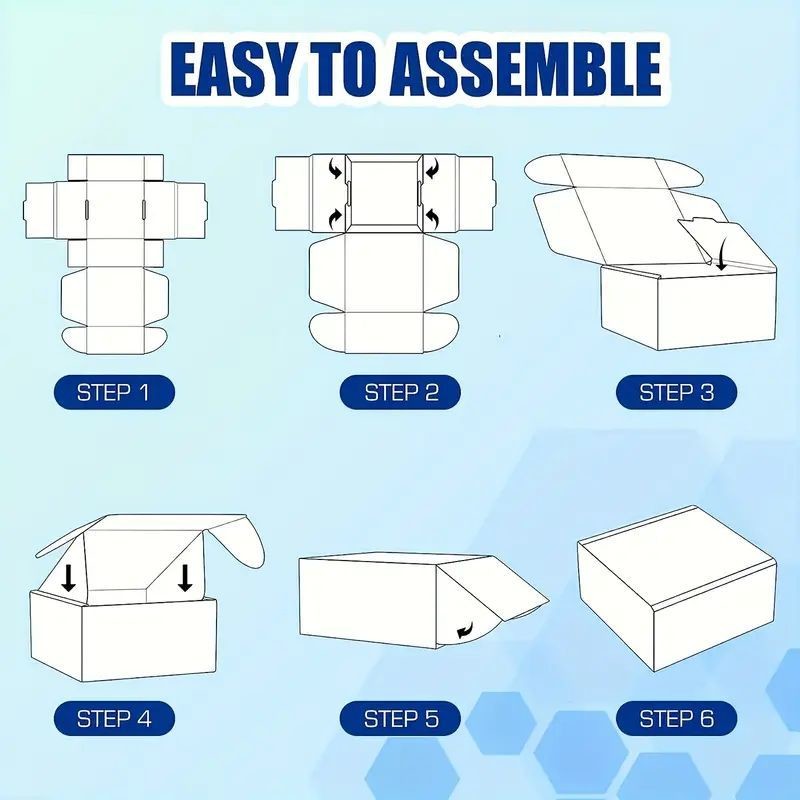 EASY TO ASSEMBLE

STEP 1

STEP 2

STEP 3

STEP 4

STEP 5

STEP 6