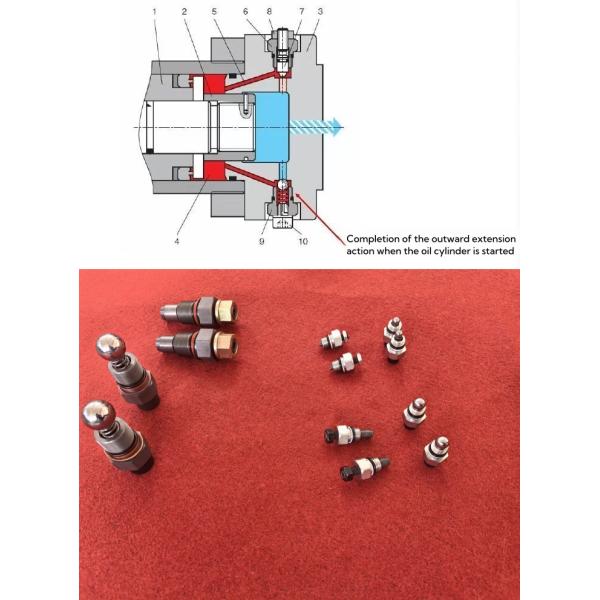 1 2 5 6 8 7 3

4 9 10

Completion of the outward extension action when the oil cylinder is started