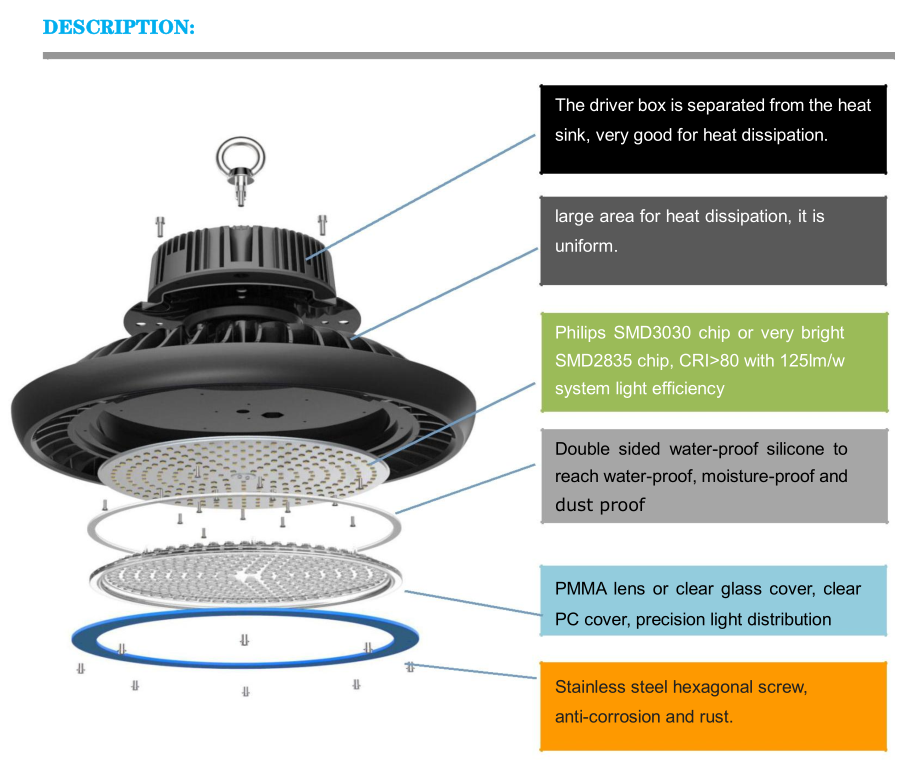 DESCRIPTION:

The driver box is separated from the heat sink, very good for heat dissipation.

large area for heat dissipation, it is uniform.

Philips SMD3030 chip or very bright SMD2835 chip, CRI>80 with 125lm/w system light efficiency

Double sided water-proof silicone to reach water-proof, moisture-proof and dust proof

PMMA lens or clear glass cover, clear PC cover, precision light distribution

Stainless steel hexagonal screw, anti-corrosion and rust.