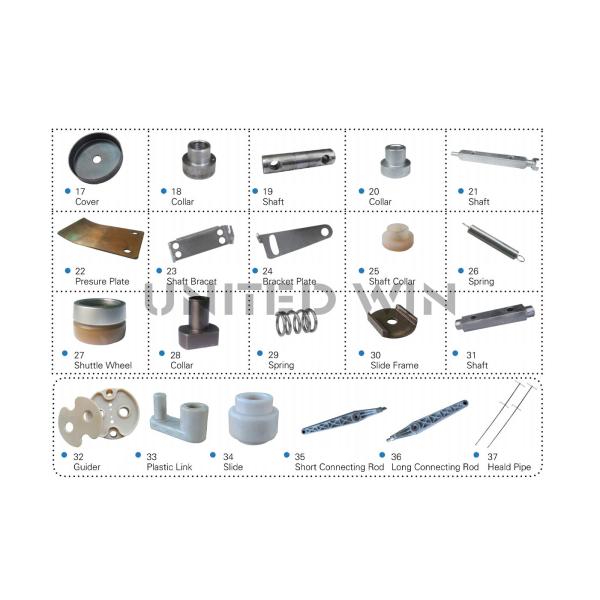 17
Cover

18
Collar

19
Shaft

20
Collar

21
Shaft

22
Presure Plate

23
Shaft Bracet

24
Bracket Plate

25
Shaft Collar

26
Spring

UNITED WIN

27
Shuttle Wheel

28
Collar

29
Spring

30
Slide Frame

31
Shaft

32
Guider

33
Plastic Link

34
Slide

35
Short Connecting Rod

36
Long Connecting Rod

37
Heald Pipe