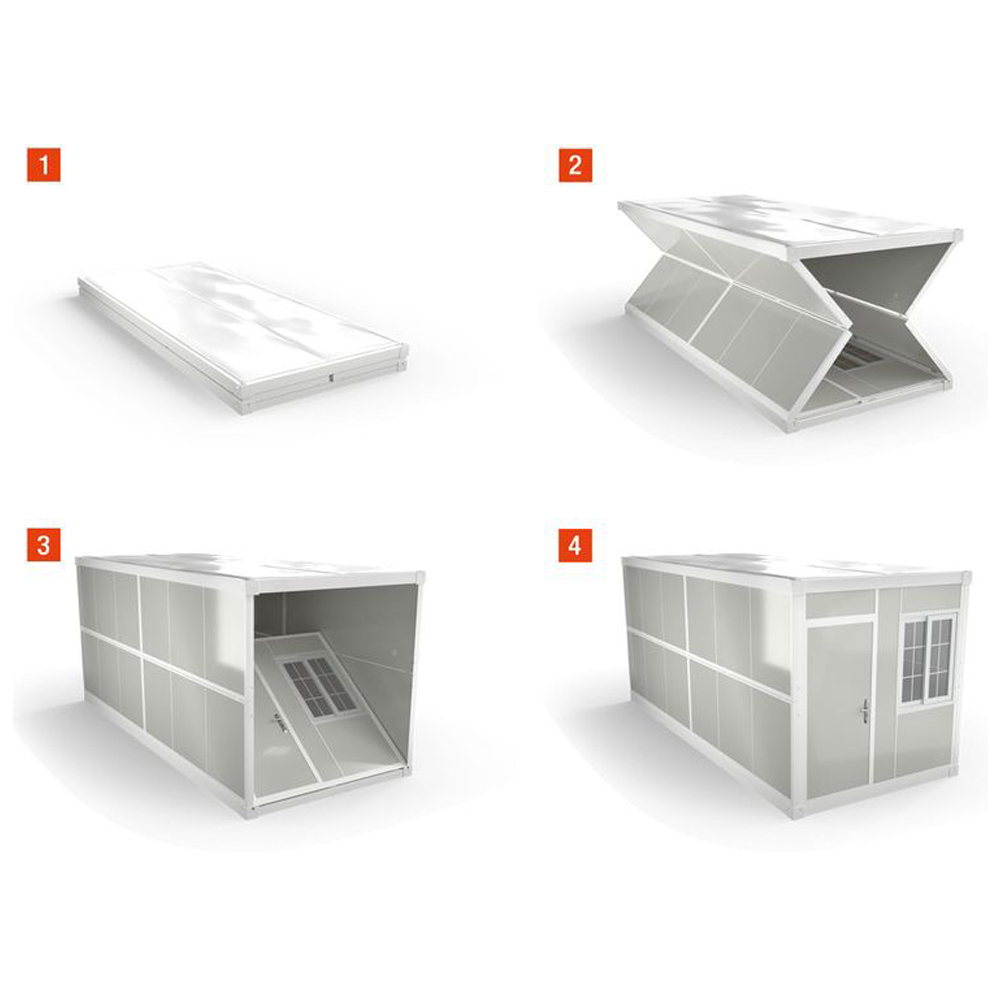 1

2

3

4