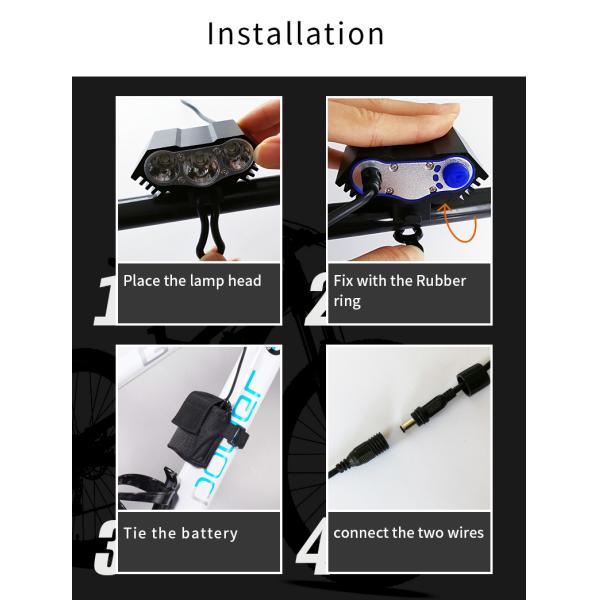 Installation

1 Place the lamp head

2 Fix with the Rubber ring

3 Tie the battery

4 connect the two wires