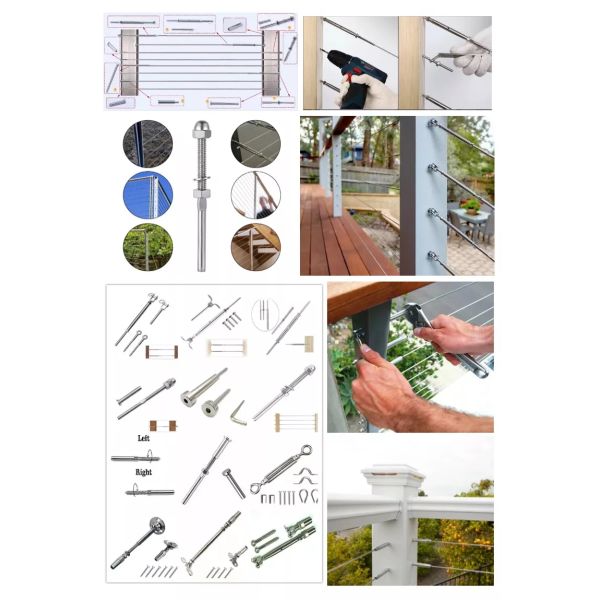 Left

Right