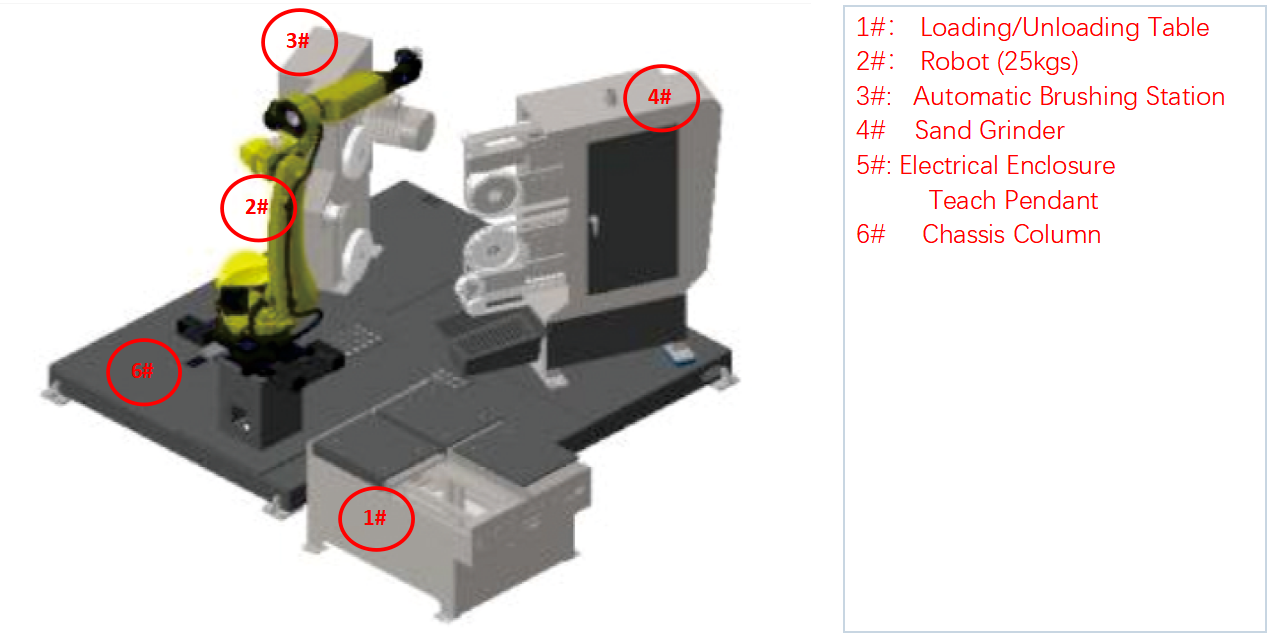 3#

4#

2#

6#

1#

1#: Loading/Unloading Table
2#: Robot (25kgs)
3#: Automatic Brushing Station
4# Sand Grinder
5#: Electrical Enclosure
Teach Pendant
6# Chassis Column