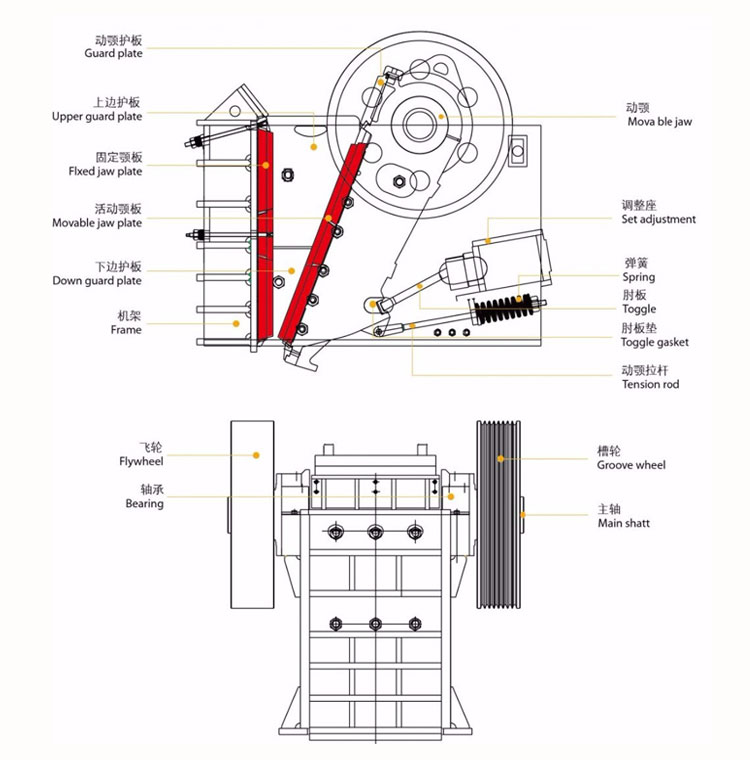 动颚护板
Guard plate

上边护板
Upper guard plate

固定颚板
Flxed jaw plate

活动颚板
Movable jaw plate

下边护板
Down guard plate

机架
Frame

动颚
Mova ble jaw

调整座
Set adjustment

弹簧
Spring

肘板
Toggle

肘板垫
Toggle gasket

动颚拉杆
Tension rod

飞轮
Flywheel

轴承
Bearing

槽轮
Groove wheel

主轴
Main shatt