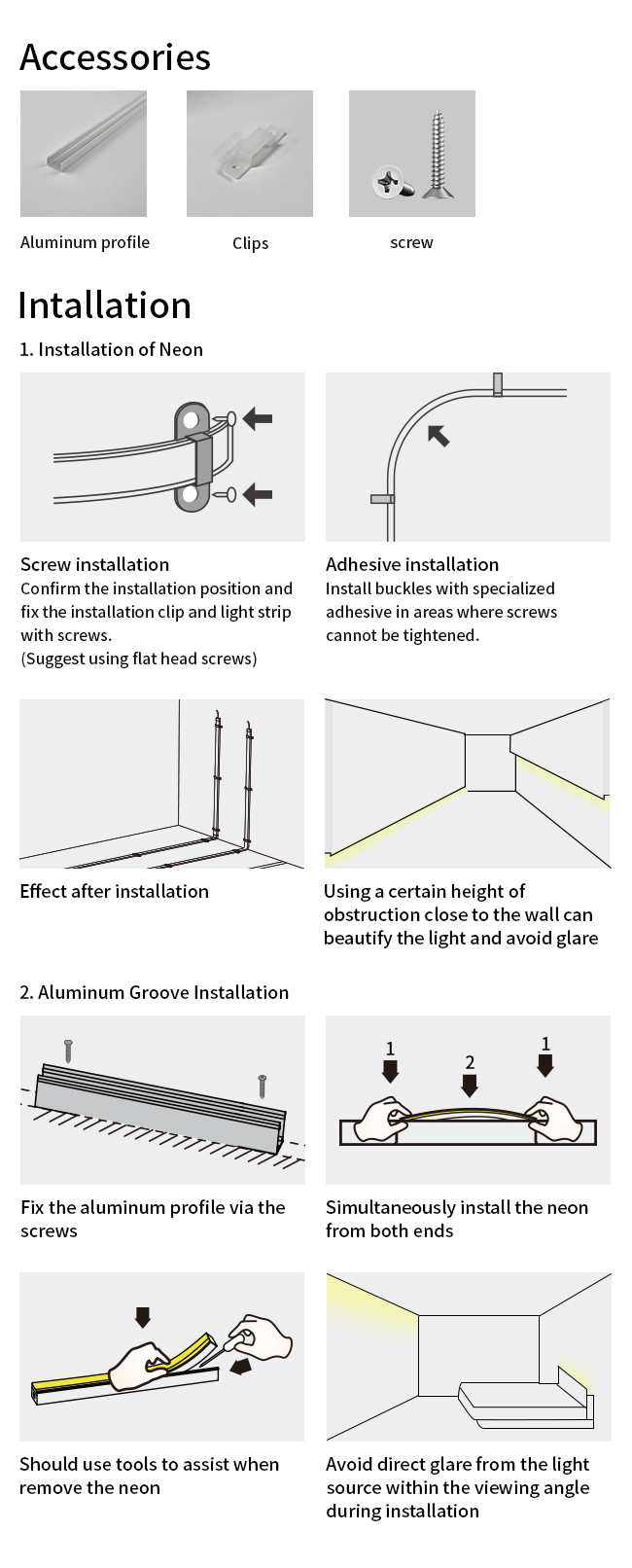 Accessories

Aluminum profile

Clips

screw

Intallation

1. Installation of Neon

Screw installation
Confirm the installation position and fix the installation clip and light strip with screws.
(Suggest using flat head screws)

Adhesive installation
Install buckles with specialized adhesive in areas where screws cannot be tightened.

Effect after installation

Using a certain height of obstruction close to the wall can beautify the light and avoid glare

2. Aluminum Groove Installation

1

2

1

Fix the aluminum profile via the screws

Simultaneously install the neon from both ends

Should use tools to assist when remove the neon

Avoid direct glare from the light source within the viewing angle during installation