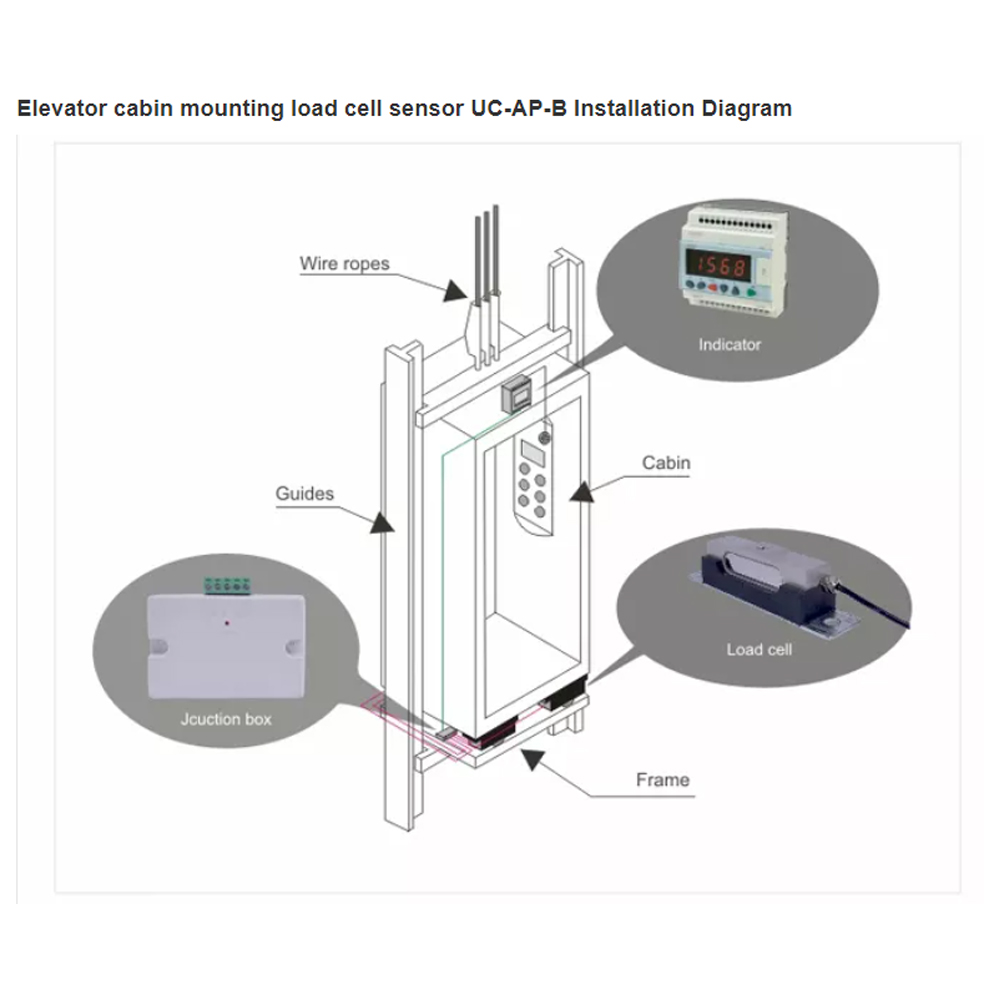 Elevator cabin mounting load cell sensor UC-AP-B Installation Diagram

Wire ropes

1568

Indicator

Cabin

Guides

Load cell

Jcuction box

Frame