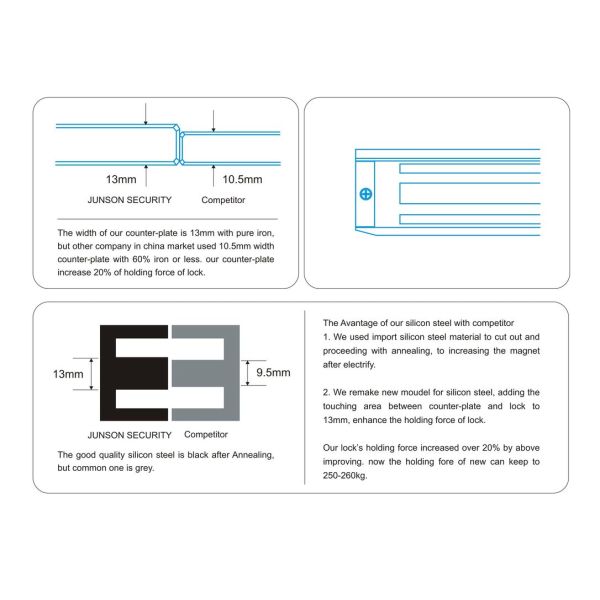 13mm

10.5mm

JUNSON SECURITY

Competitor

The width of our counter-plate is 13mm with pure iron, but other company in china market used 10.5mm width counter-plate with 60% iron or less. our counter-plate increase 20% of holding force of lock.

13mm

9.5mm

JUNSON SECURITY

Competitor

The good quality silicon steel is black after Annealing, but common one is grey.

The Avantage of our silicon steel with competitor
1. We used import silicon steel material to cut out and proceeding with annealing, to increasing the magnet after electrify.

2. We remake new moudel for silicon steel, adding the touching area between counter-plate and lock to 13mm, enhance the holding force of lock.

Our lock's holding force increased over 20% by above improving. now the holding fore of new can keep to 250-260kg.