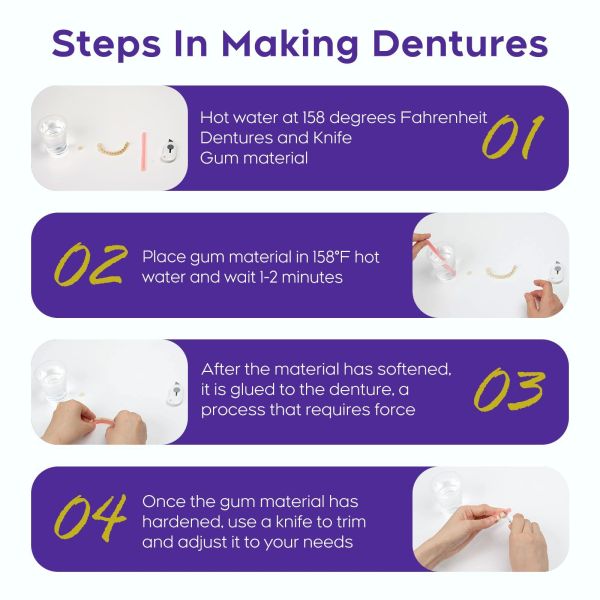 Steps In Making Dentures

Hot water at 158 degrees Fahrenheit
Dentures and Knife
Gum material

01

02

Place gum material in 158°F hot water and wait 1-2 minutes

After the material has softened, it is glued to the denture, a process that requires force

03

04

Once the gum material has hardened, use a knife to trim and adjust it to your needs