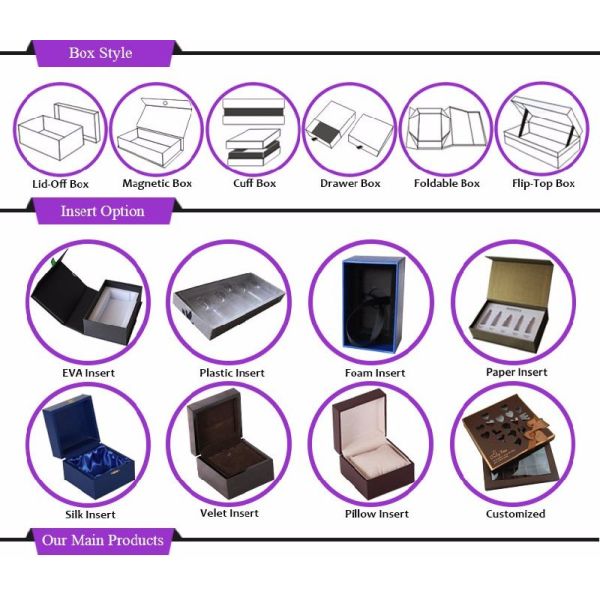 Box Style

Lid-Off Box
Magnetic Box
Cuff Box
Drawer Box
Foldable Box
Flip-Top Box

Insert Option

EVA Insert
Plastic Insert
Foam Insert
Paper Insert

Silk Insert
Velet Insert
Pillow Insert
Customized

Our Main Products