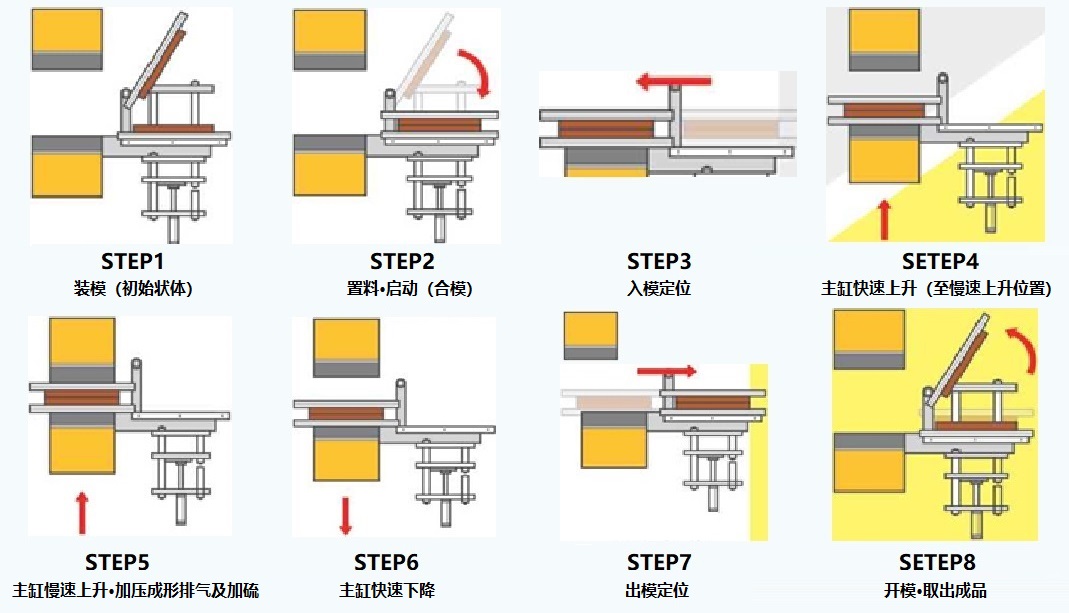 STEP1
装模（初始状体）

STEP2
置料•启动（合模）

STEP3
入模定位

SETEP4
主缸快速上升（至慢速上升位置）

STEP5
主缸慢速上升•加压成形排气及加硫

STEP6
主缸快速下降

STEP7
出模定位

SETEP8
开模•取出成品